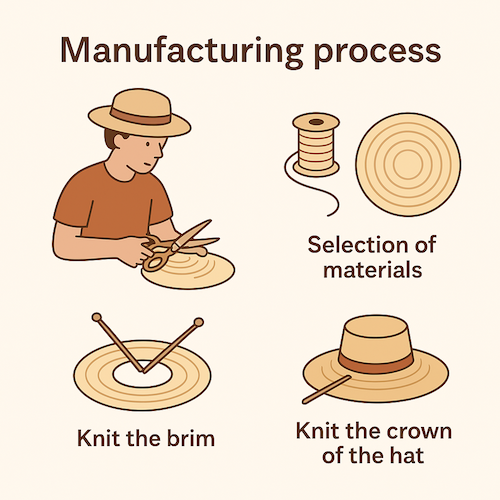 Manufacturing process

Selection of materials

Knit the brim

Knit the crown of the hat